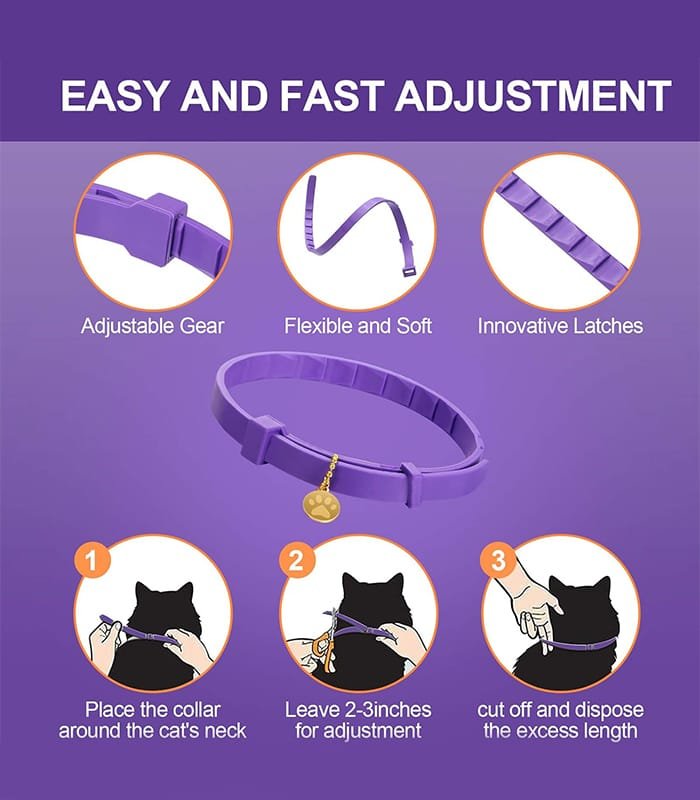 EASY AND FAST ADJUSTMENT

Adjustable Gear

Flexible and Soft

Innovative Latches

1

Place the collar around the cat's neck

2

Leave 2-3inches for adjustment

3

cut off and dispose the excess length